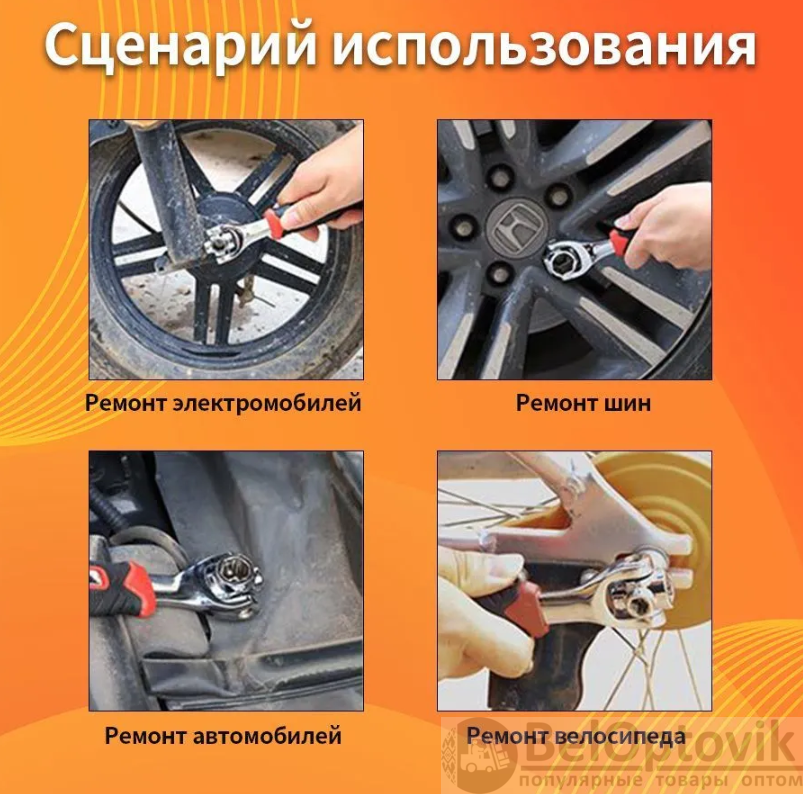 Сценарий использования

Ремонт электромобилей

Ремонт шин

Ремонт автомобилей

Ремонт велосипеда

BelOptovik
популярные товары оптом